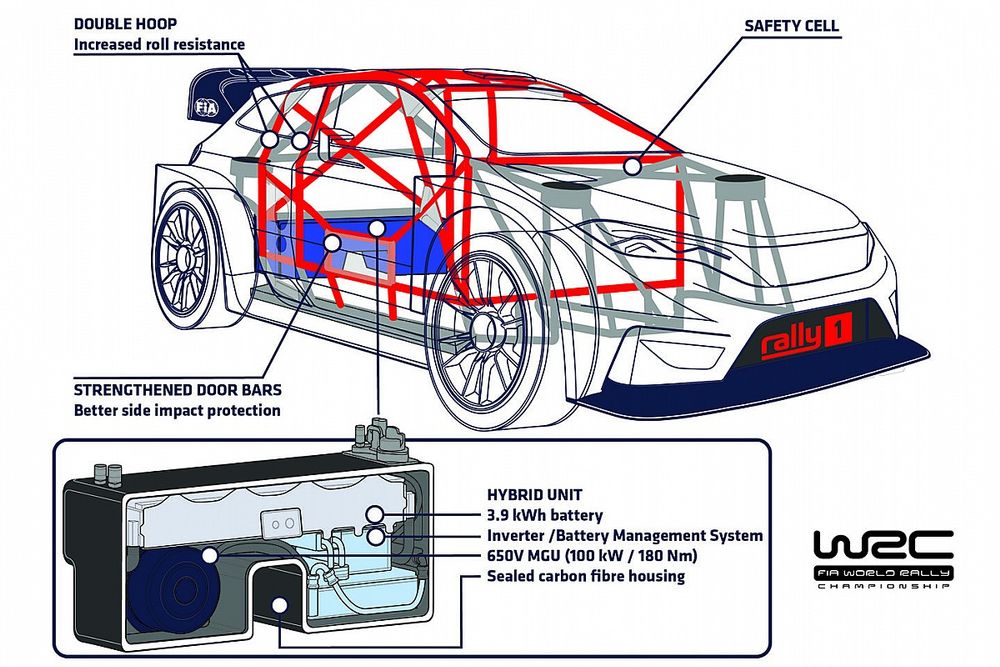 DOUBLE HOOP
Increased roll resistance

SAFETY CELL

FIA

rally 1

STRENGTHENED DOOR BARS
Better side impact protection

HYBRID UNIT
3.9 kWh battery
Inverter /Battery Management System
650V MGU (100 kW / 180 Nm)
Sealed carbon fibre housing

WRC
FIA WORLD RALLY
CHAMPIONSHIP